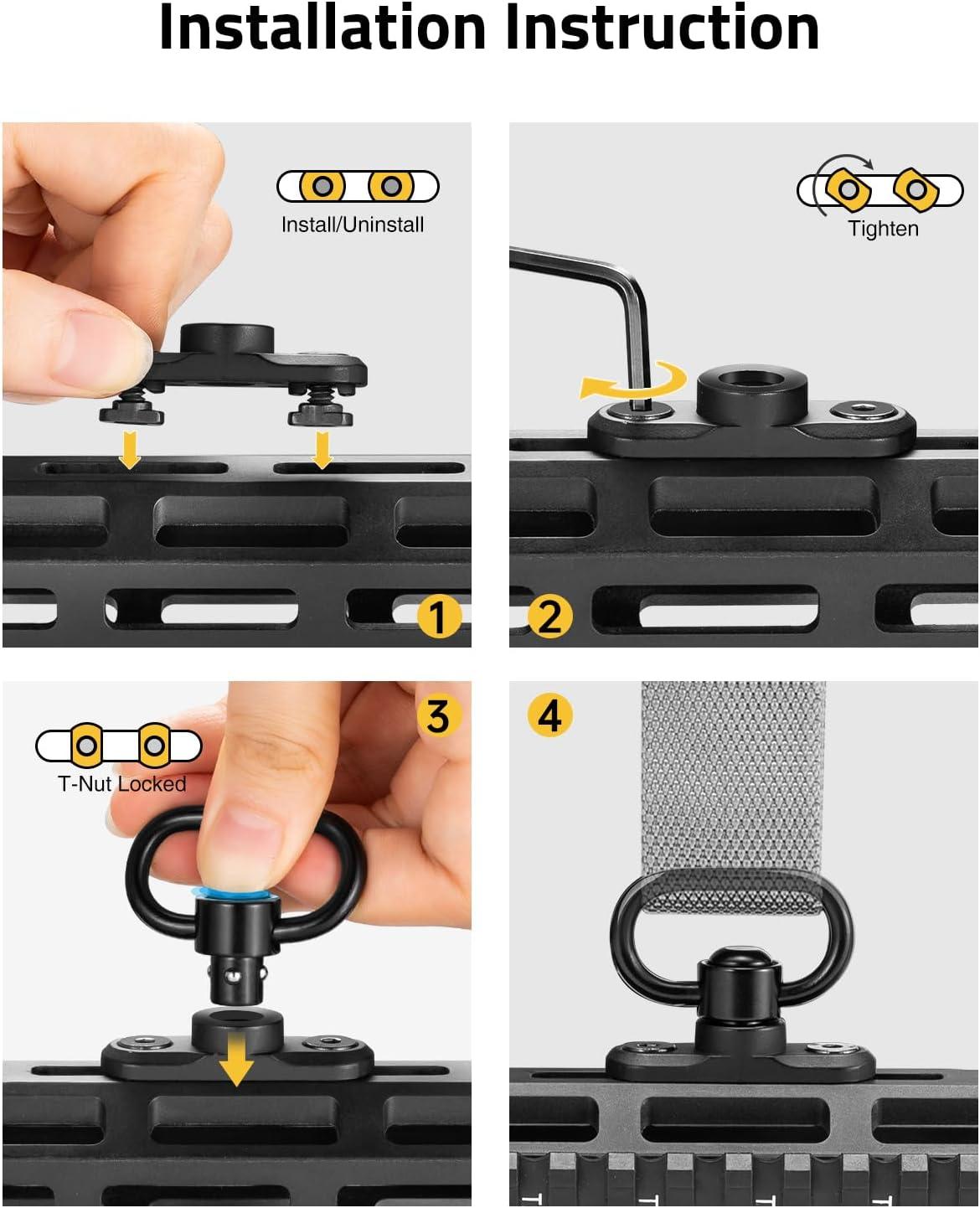 Installation Instruction

Install/Uninstall

1

Tighten

2

3

T-Nut Locked

4